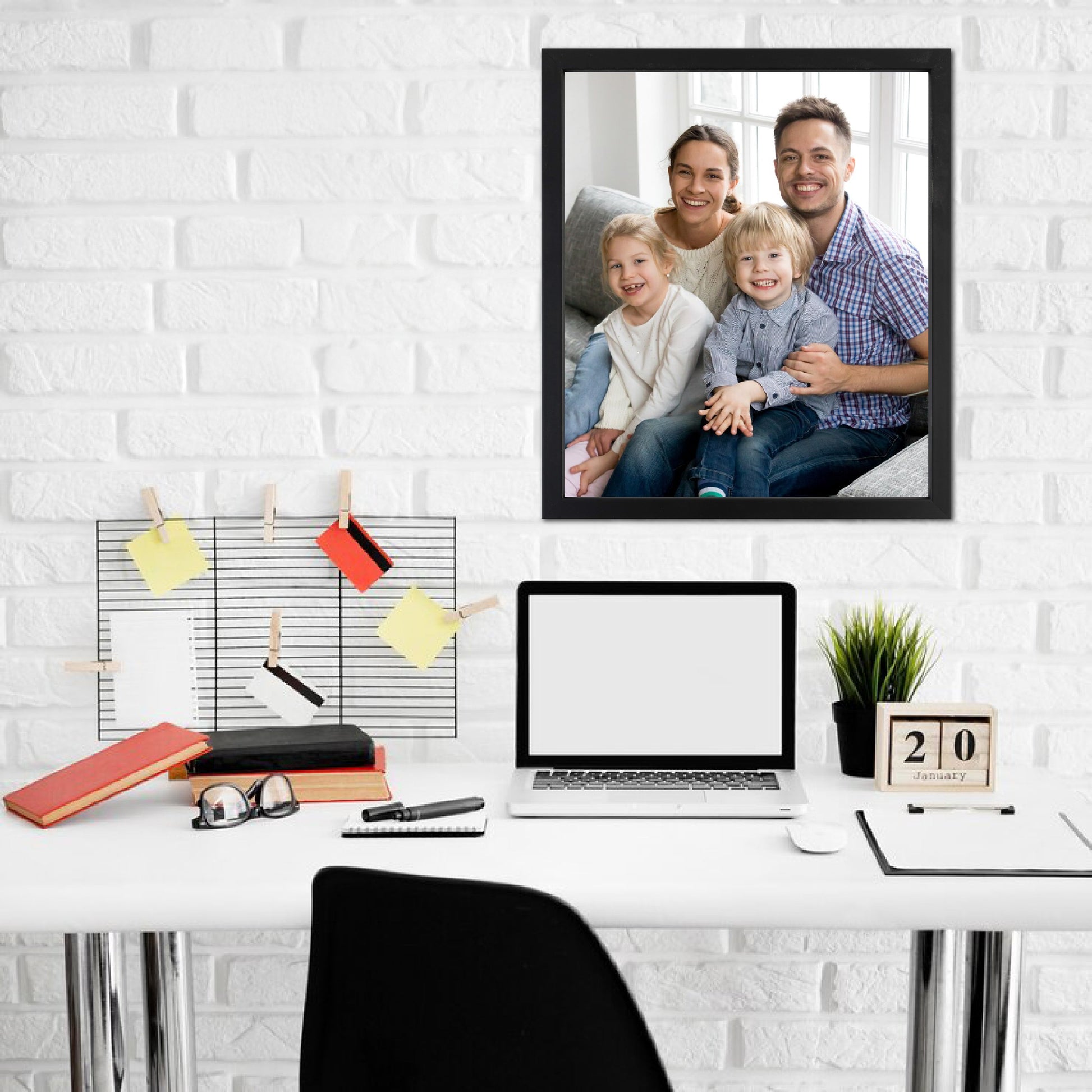 20
January