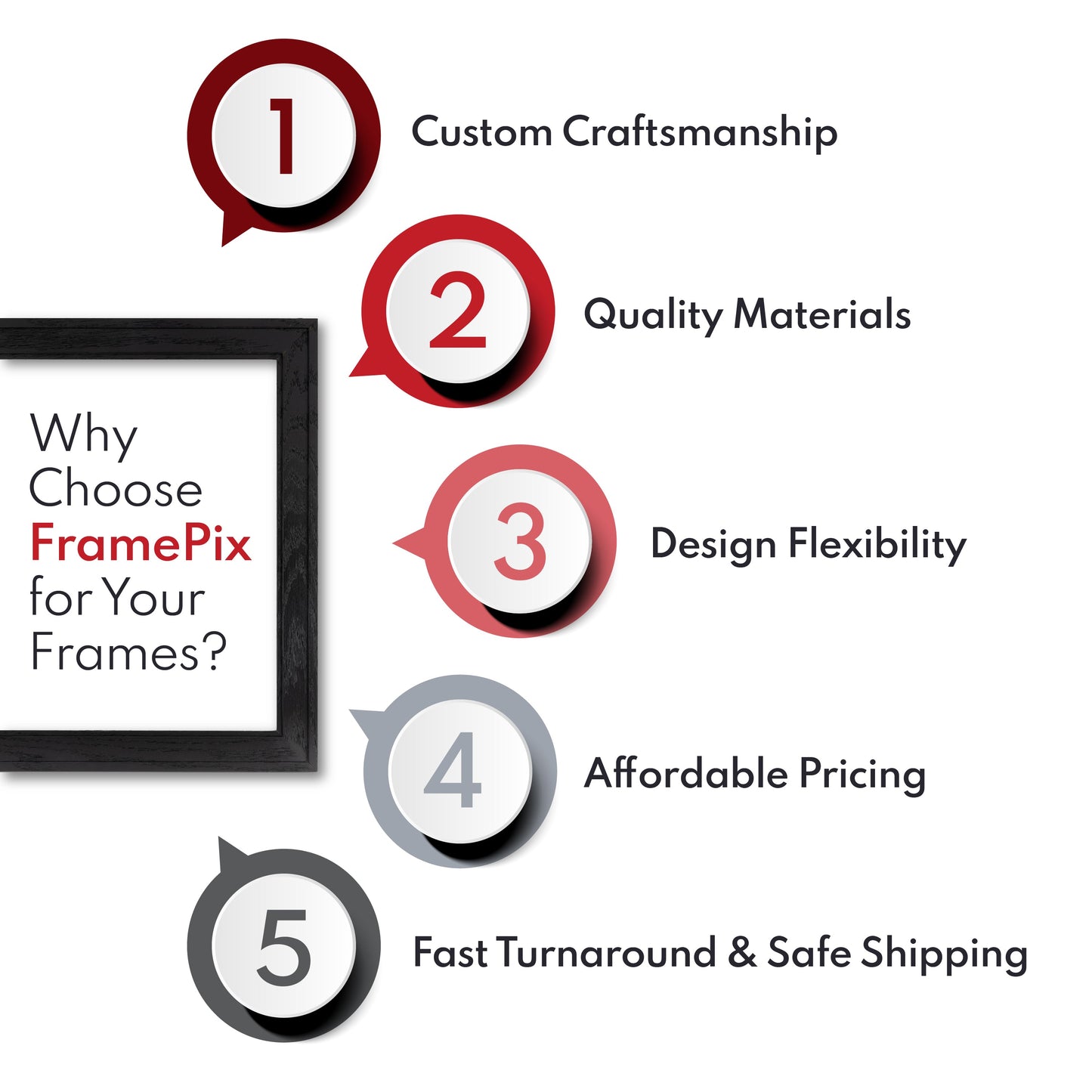 Why Choose FramePix for Your Frames?

1 Custom Craftsmanship

2 Quality Materials

3 Design Flexibility

4 Affordable Pricing

5 Fast Turnaround & Safe Shipping