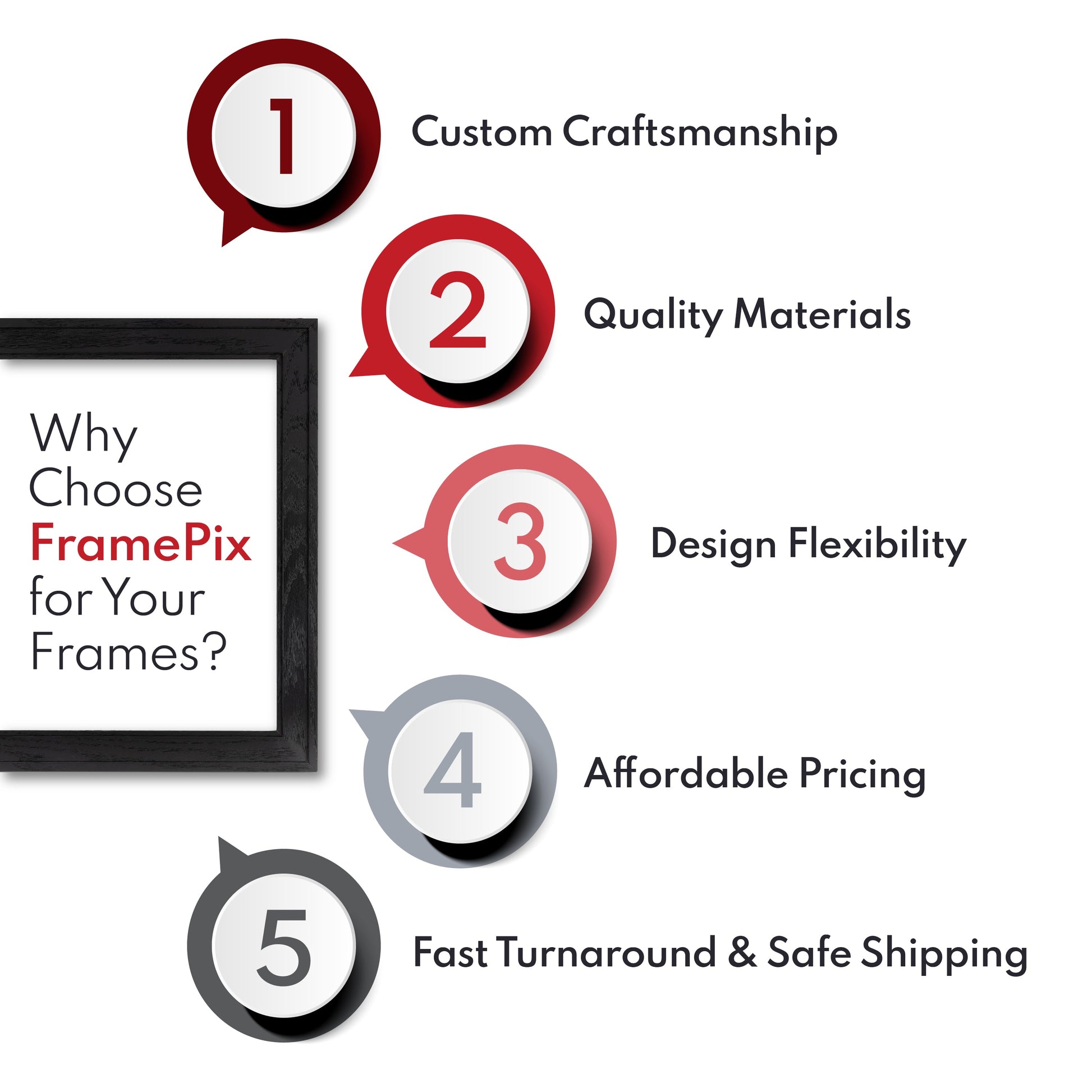 Why Choose FramePix for Your Frames?

1 Custom Craftsmanship

2 Quality Materials

3 Design Flexibility

4 Affordable Pricing

5 Fast Turnaround & Safe Shipping