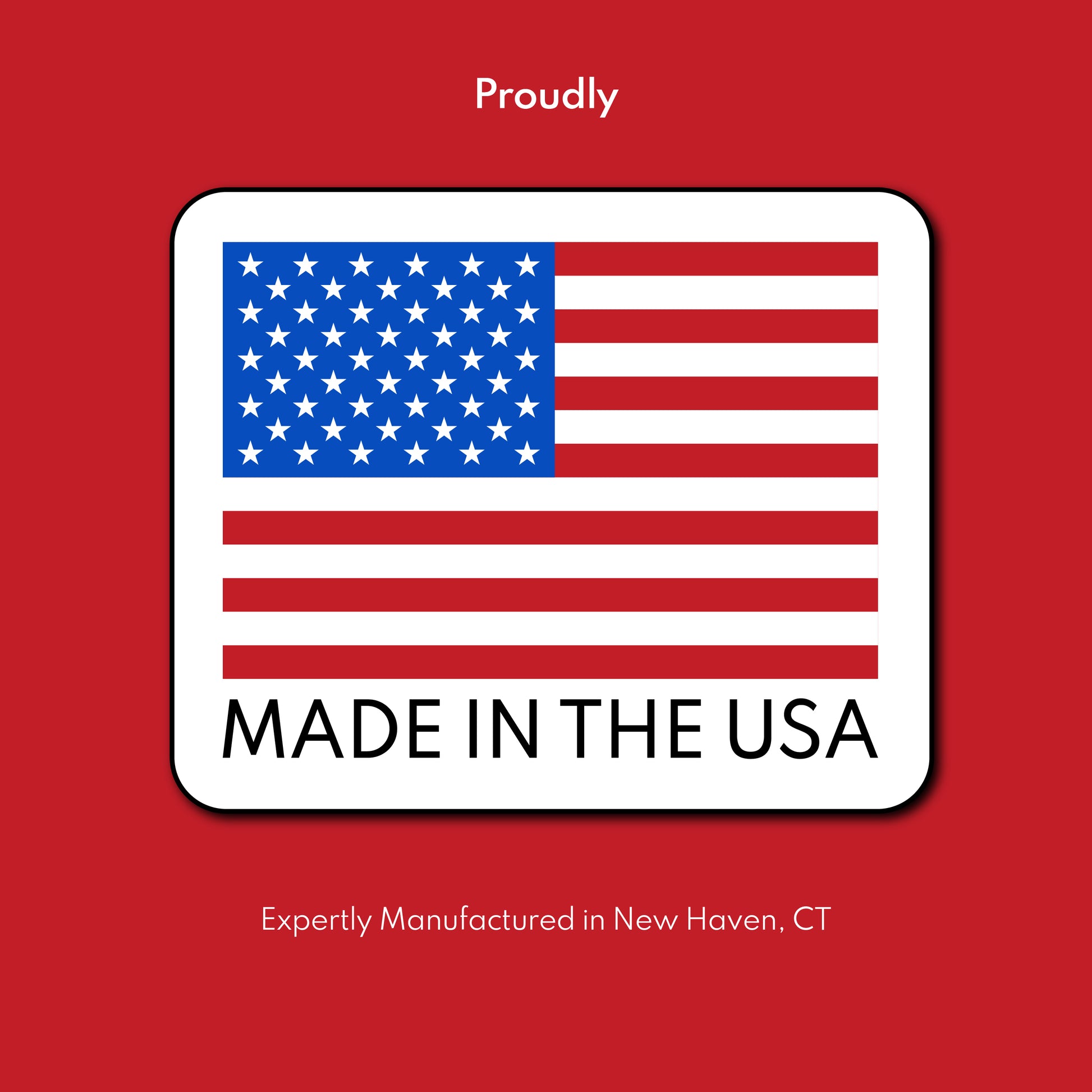 Proudly

MADE IN THE USA

Expertly Manufactured in New Haven, CT