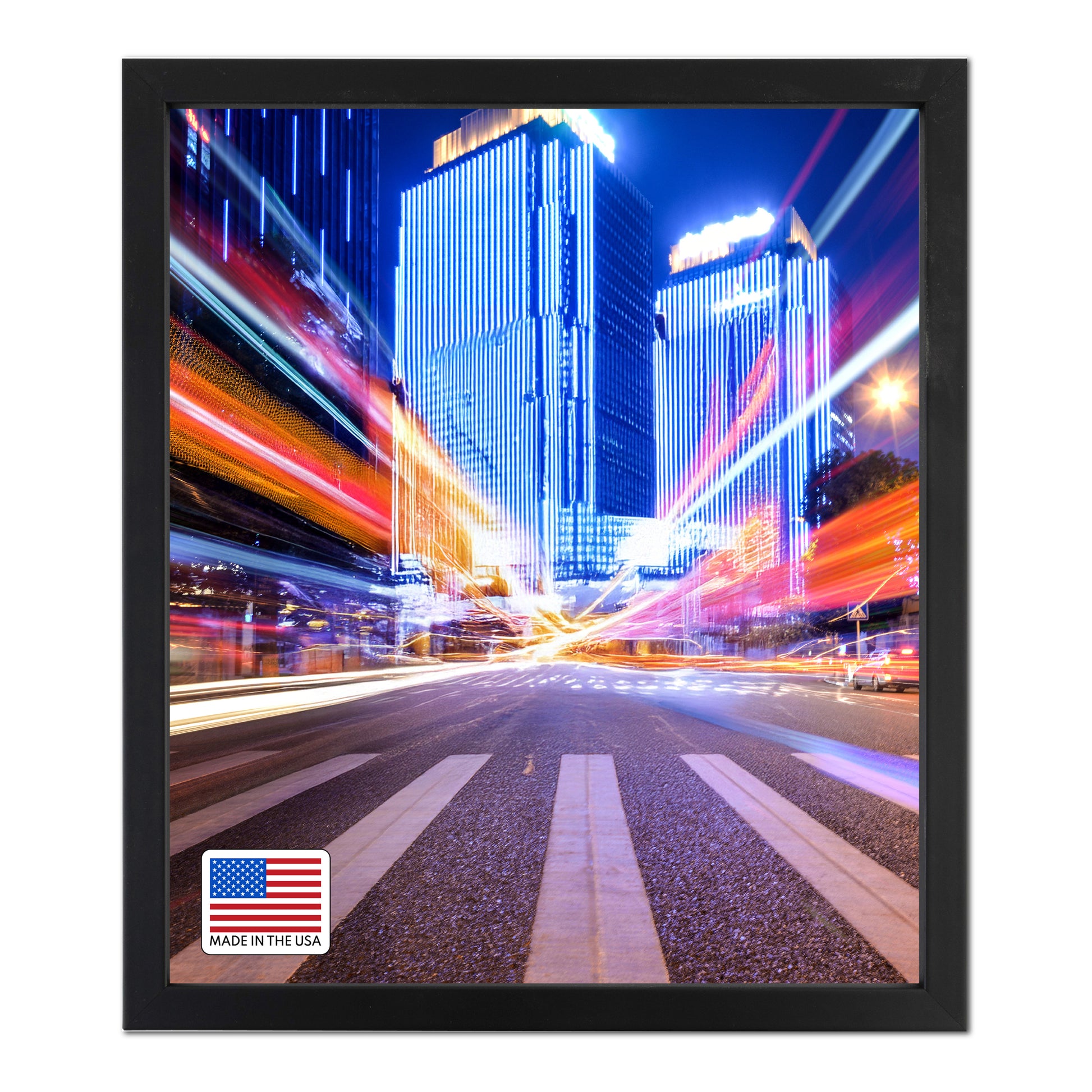 MADE IN THE USA